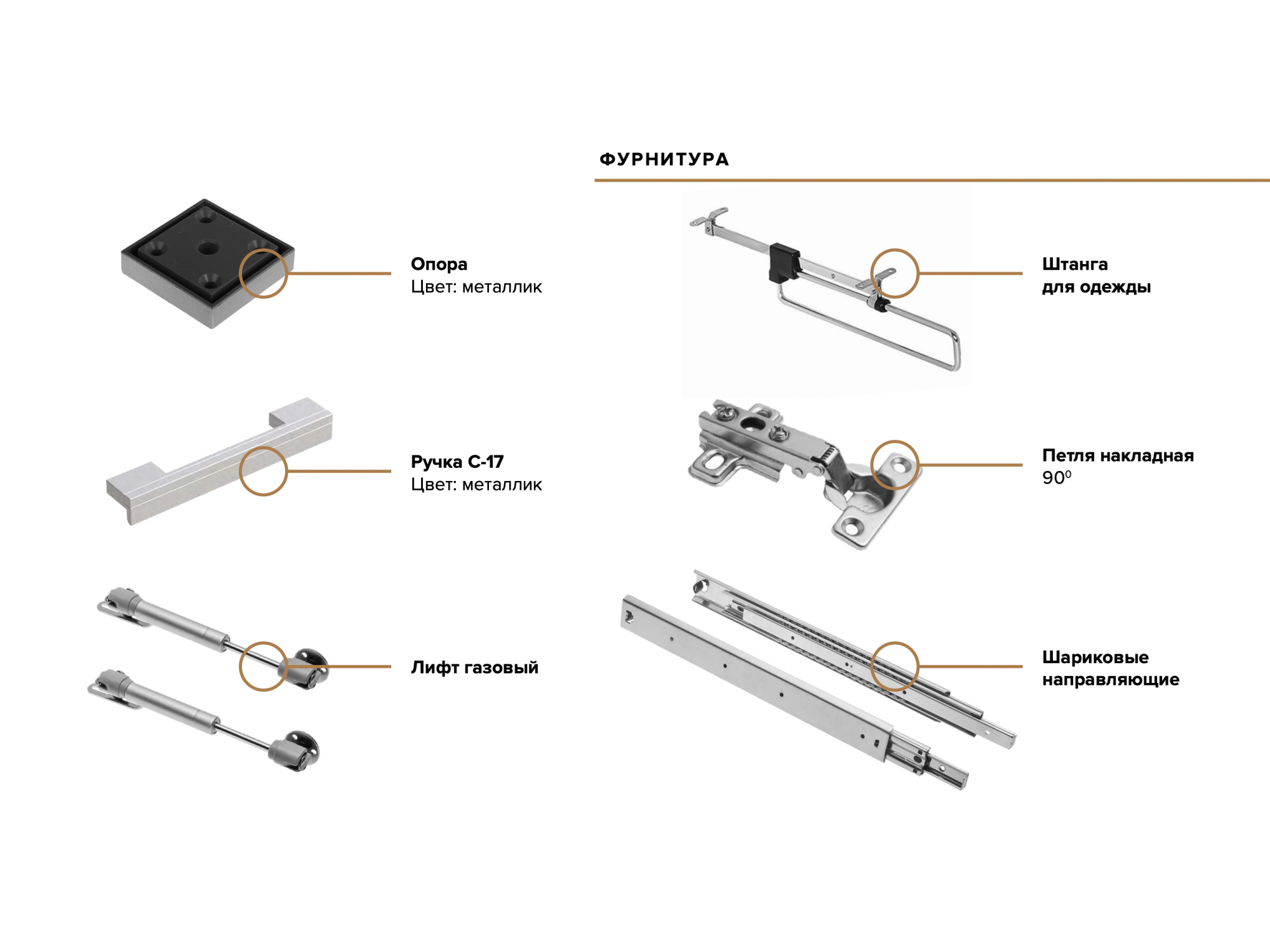 ФУРНИТУРА

Опора
Цвет: металлик

Ручка С-17
Цвет: металлик

Лифт газовый

Штанга
для одежды

Петля накладная
$90^0$

Шариковые
направляющие