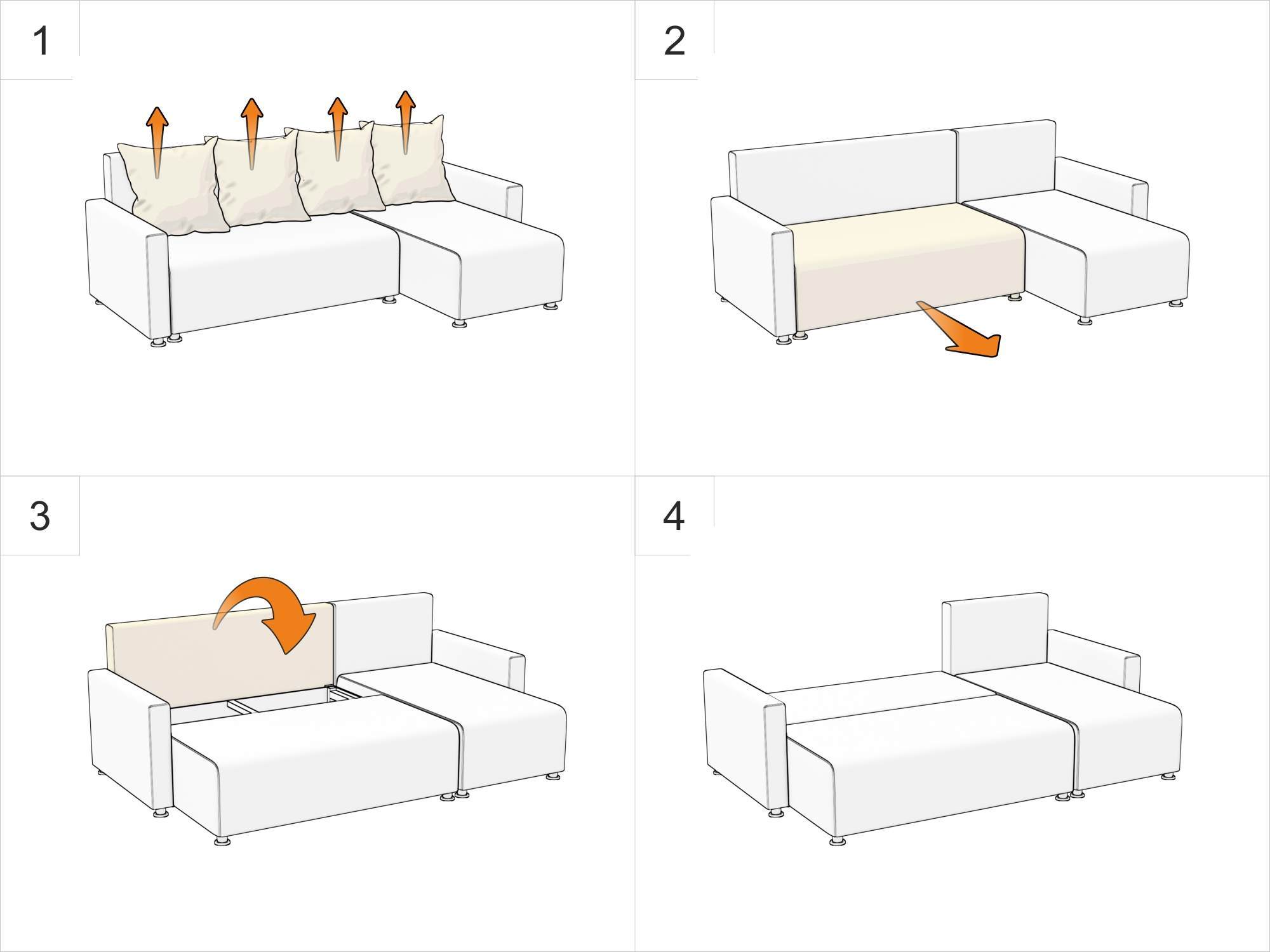 1

2

3

4