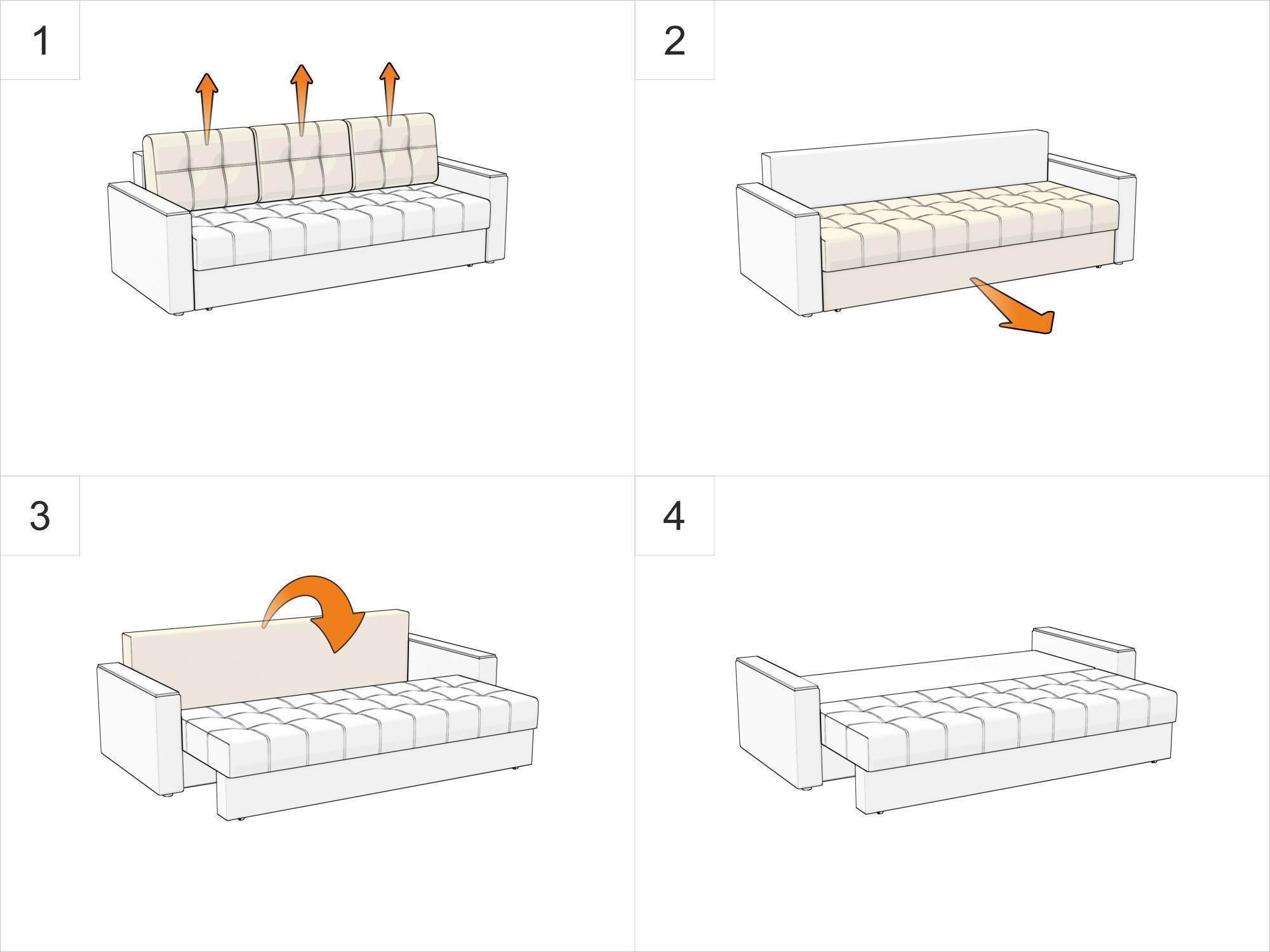 1

2

3

4