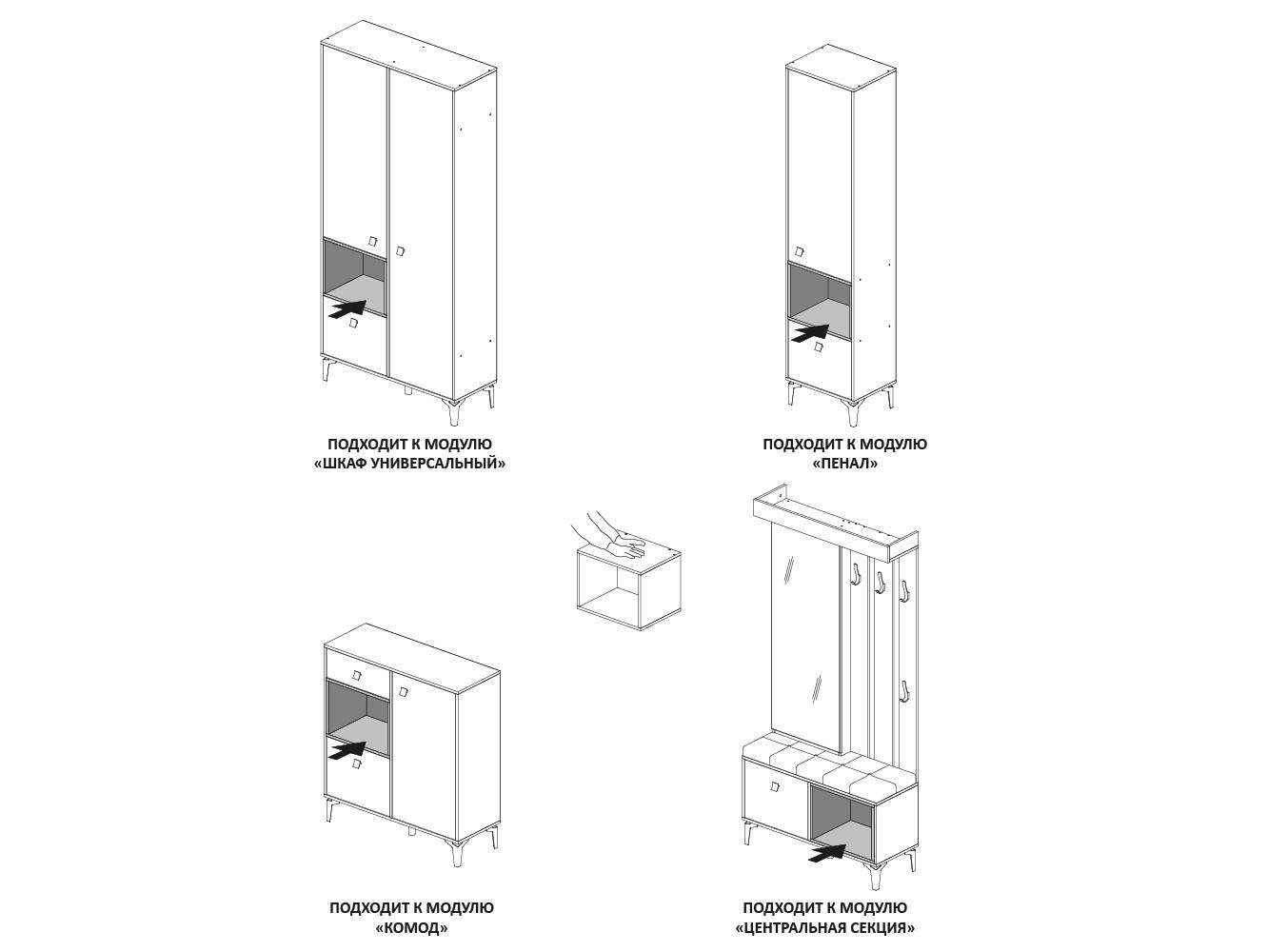 ПОДХОДИТ К МОДУЛЮ
«ШКАФ УНИВЕРСАЛЬНЫЙ»

ПОДХОДИТ К МОДУЛЮ
«ПЕНАЛ»

ПОДХОДИТ К МОДУЛЮ
«КОМОД»

ПОДХОДИТ К МОДУЛЮ
«ЦЕНТРАЛЬНАЯ СЕКЦИЯ»