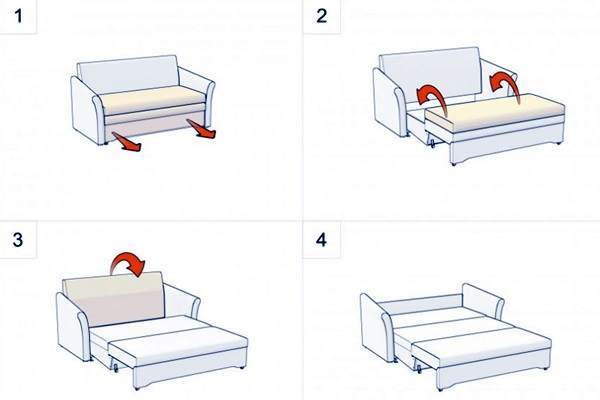 1

2

3

4