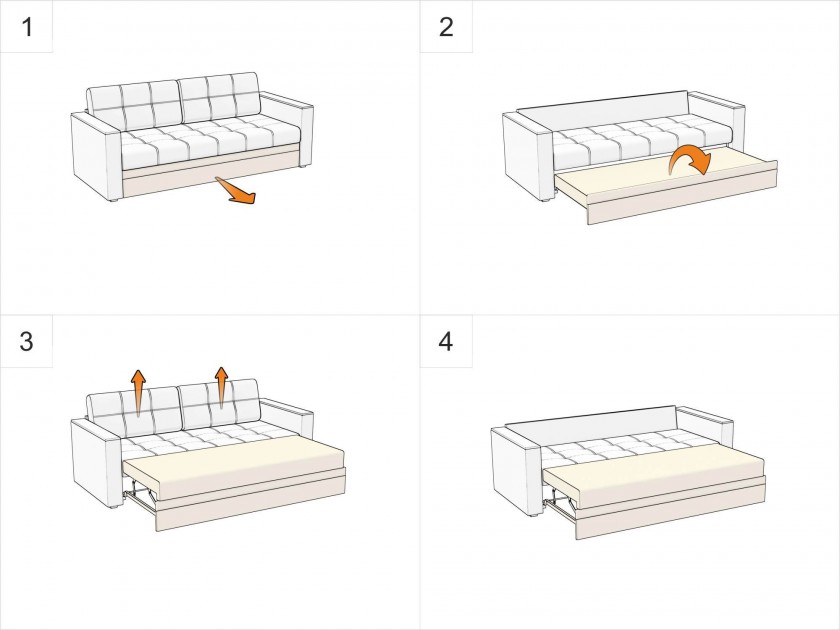 1

2

3

4