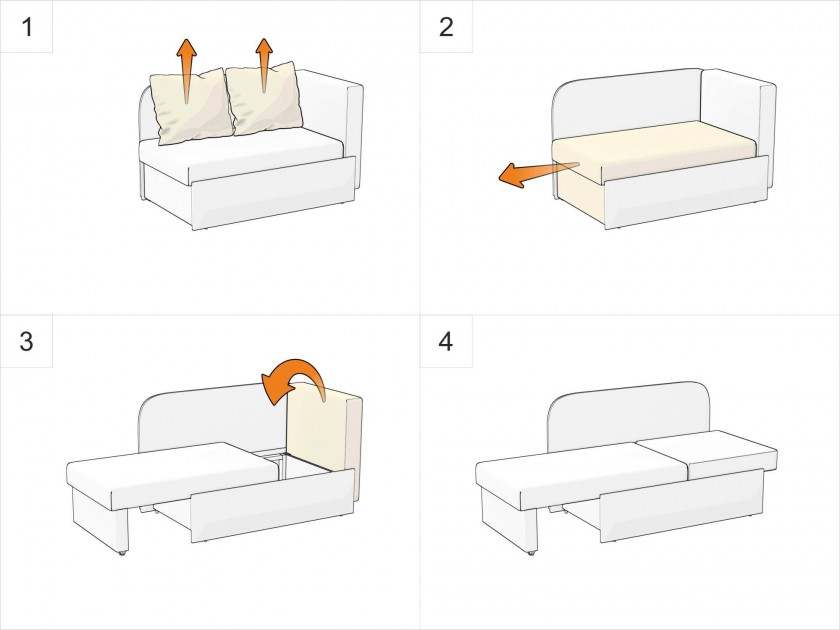 1

2

3

4