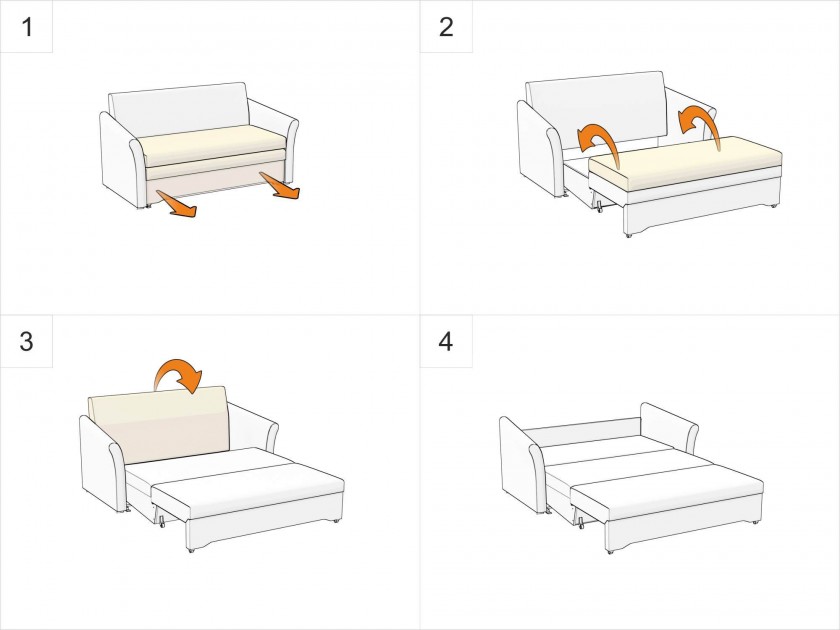 1

2

3

4