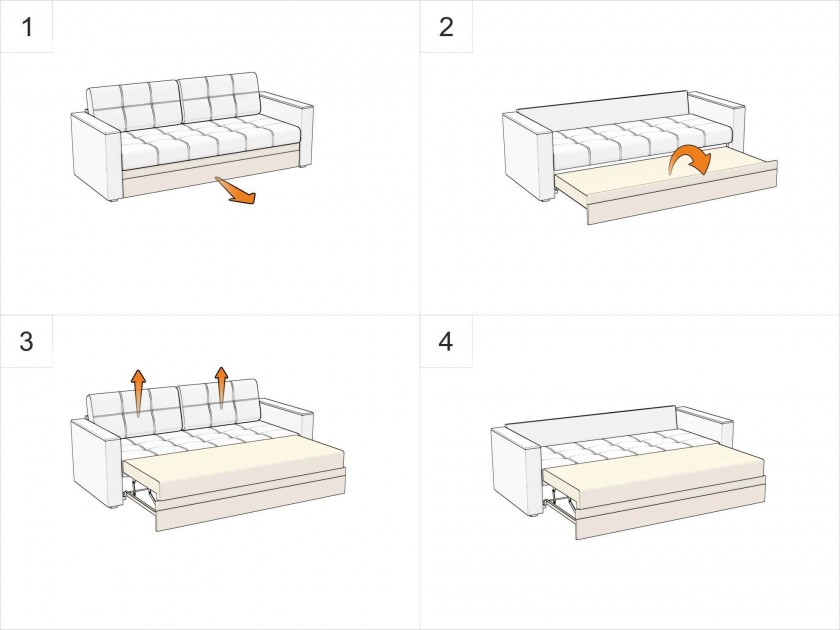 1

2

3

4