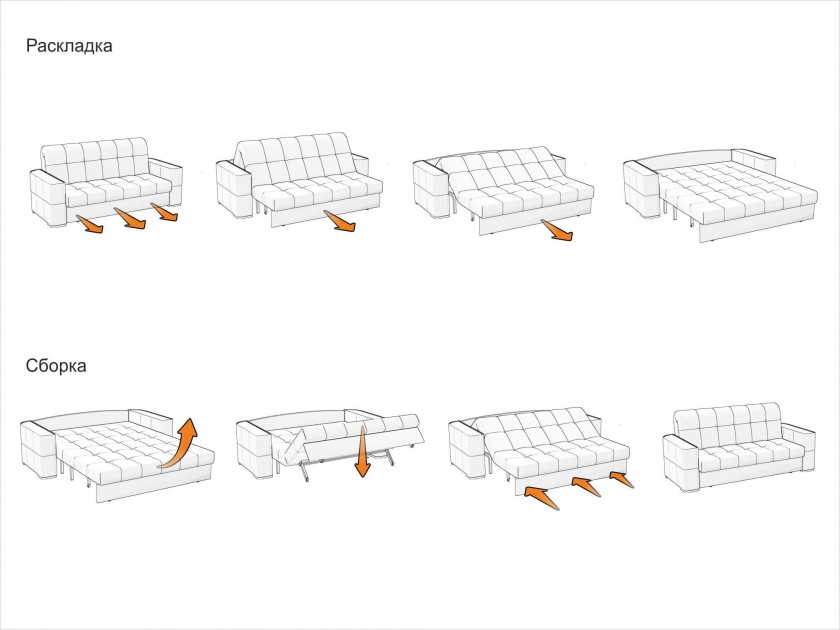 Раскладка

Сборка