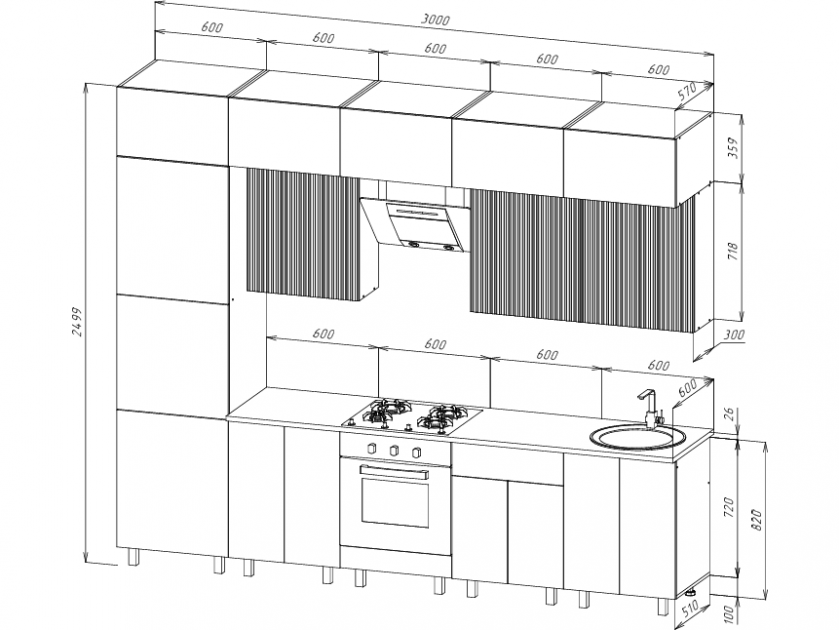 3000
600
600
600
600
600
570
359
718
300
2499
600
600
600
600
600
26
720
820
510
100