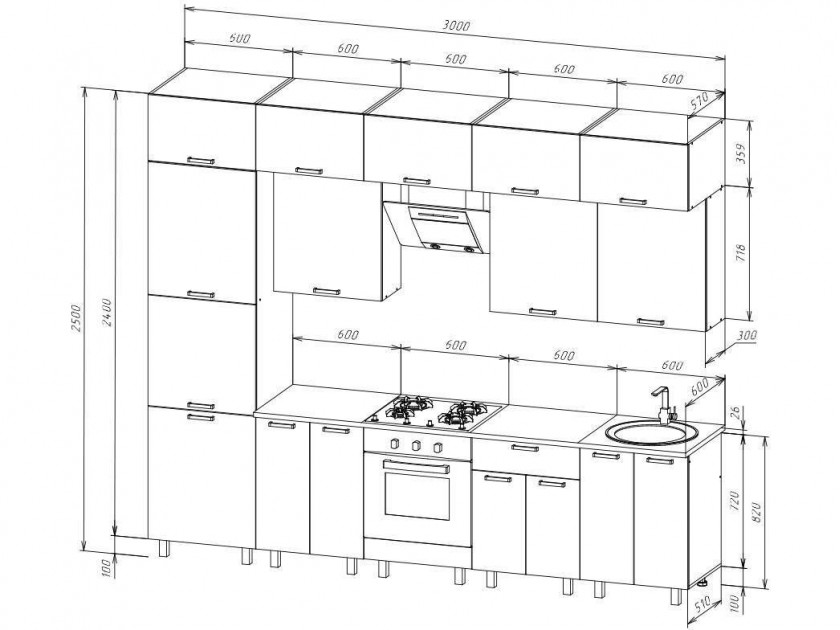 3000
600
600
600
600
600
570
359
718
300
2500
2400
600
600
600
600
600
26
720
820
100
100
510