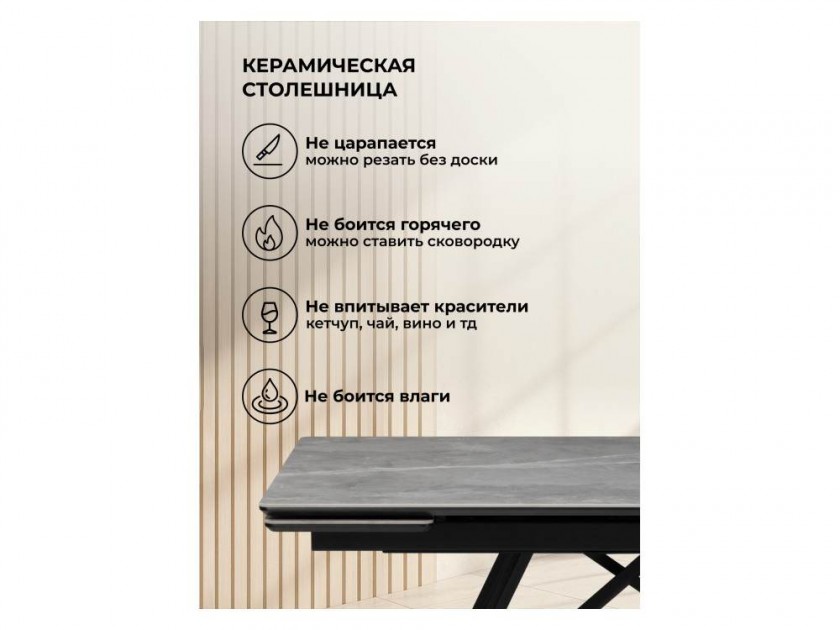 КЕРАМИЧЕСКАЯ СТОЛЕШНИЦА

Не царапается
можно резать без доски

Не боится горячего
можно ставить сковородку

Не впитывает красители
кетчуп, чай, вино и тд

Не боится влаги