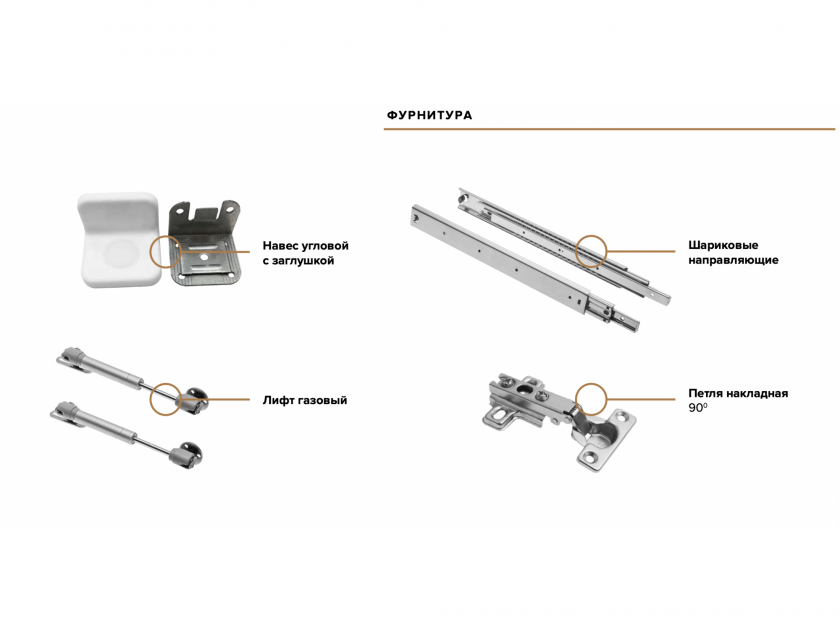 ФУРНИТУРА

Навес угловой с заглушкой

Шариковые направляющие

Лифт газовый

Петля накладная $90^0$