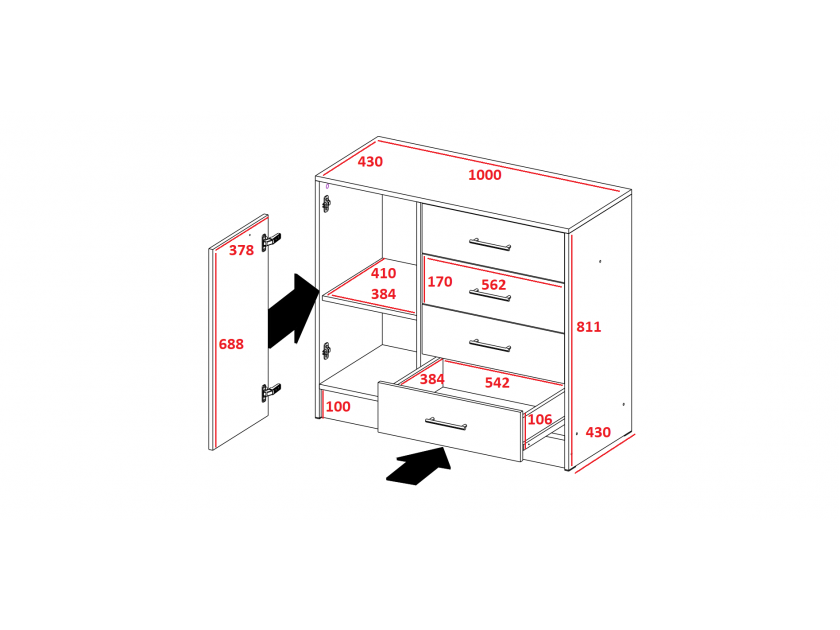 430
1000
378
410
384
170
562
811
688
384
542
100
106
430