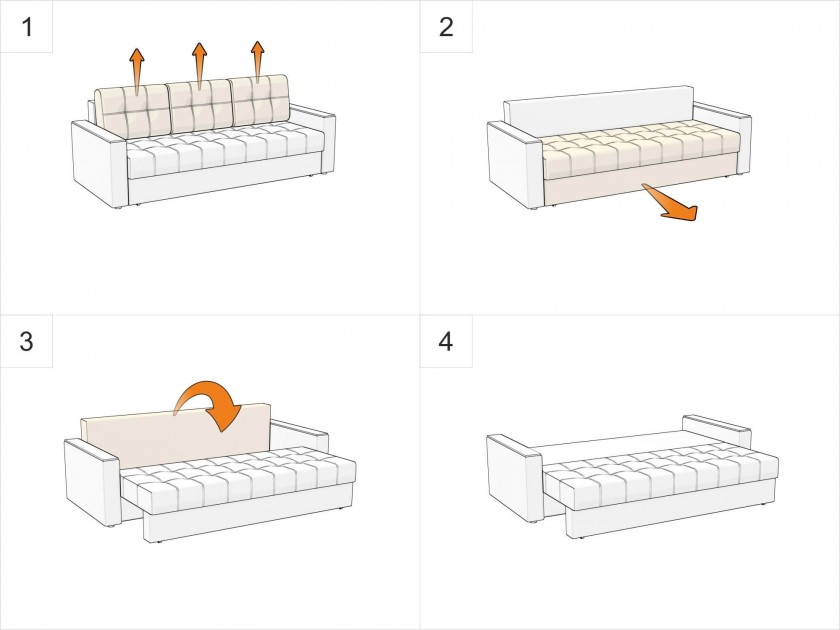 1

2

3

4