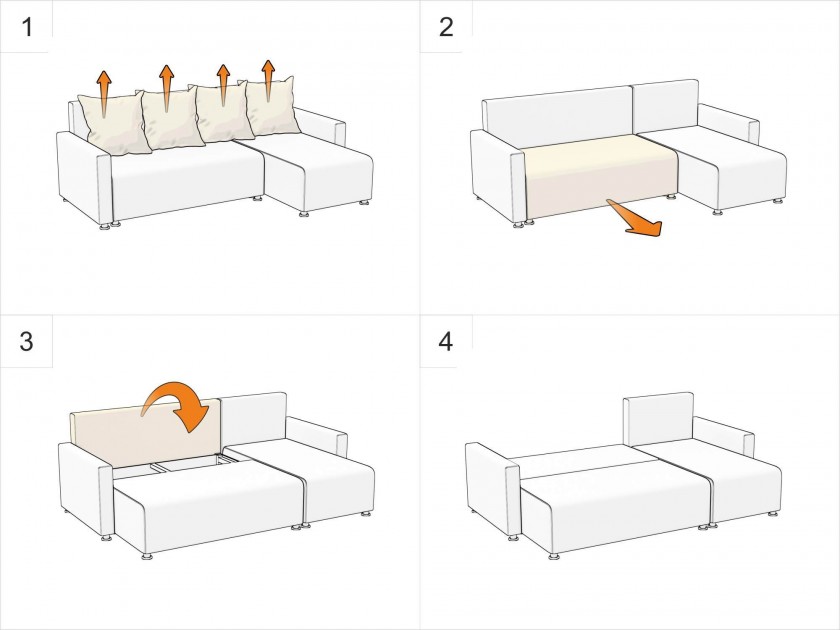 1

2

3

4