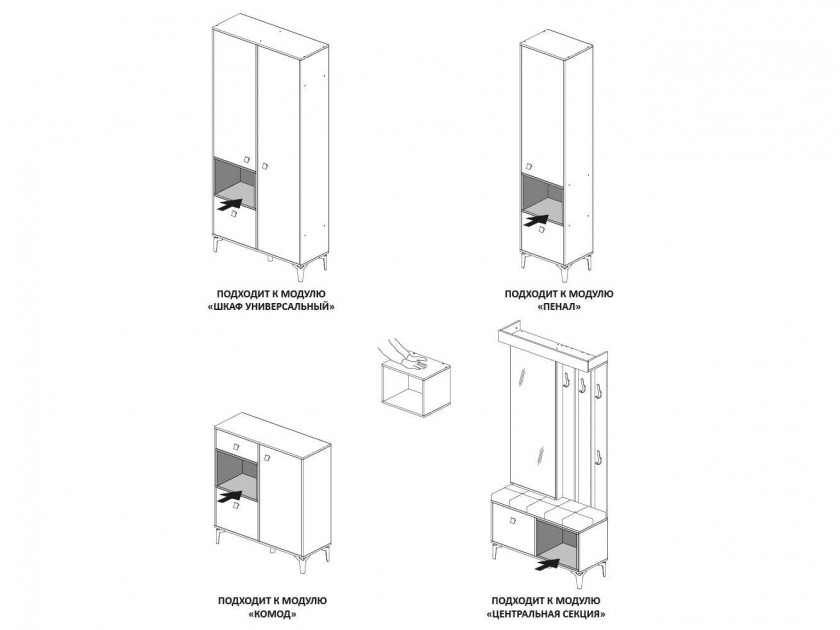 ПОДХОДИТ К МОДУЛЮ
«ШКАФ УНИВЕРСАЛЬНЫЙ»

ПОДХОДИТ К МОДУЛЮ
«ПЕНАЛ»

ПОДХОДИТ К МОДУЛЮ
«КОМОД»

ПОДХОДИТ К МОДУЛЮ
«ЦЕНТРАЛЬНАЯ СЕКЦИЯ»